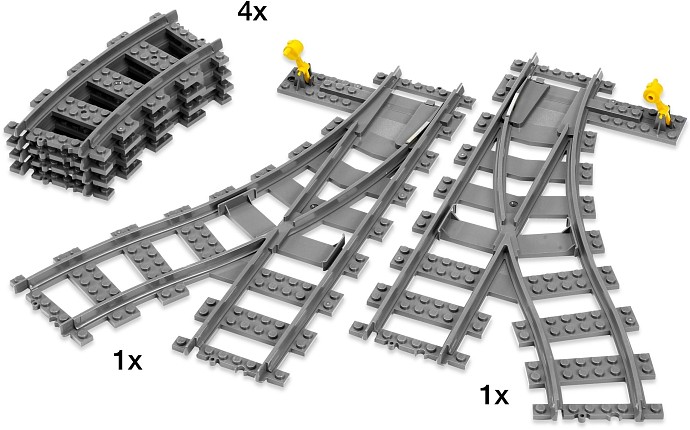 4x

1x

1x